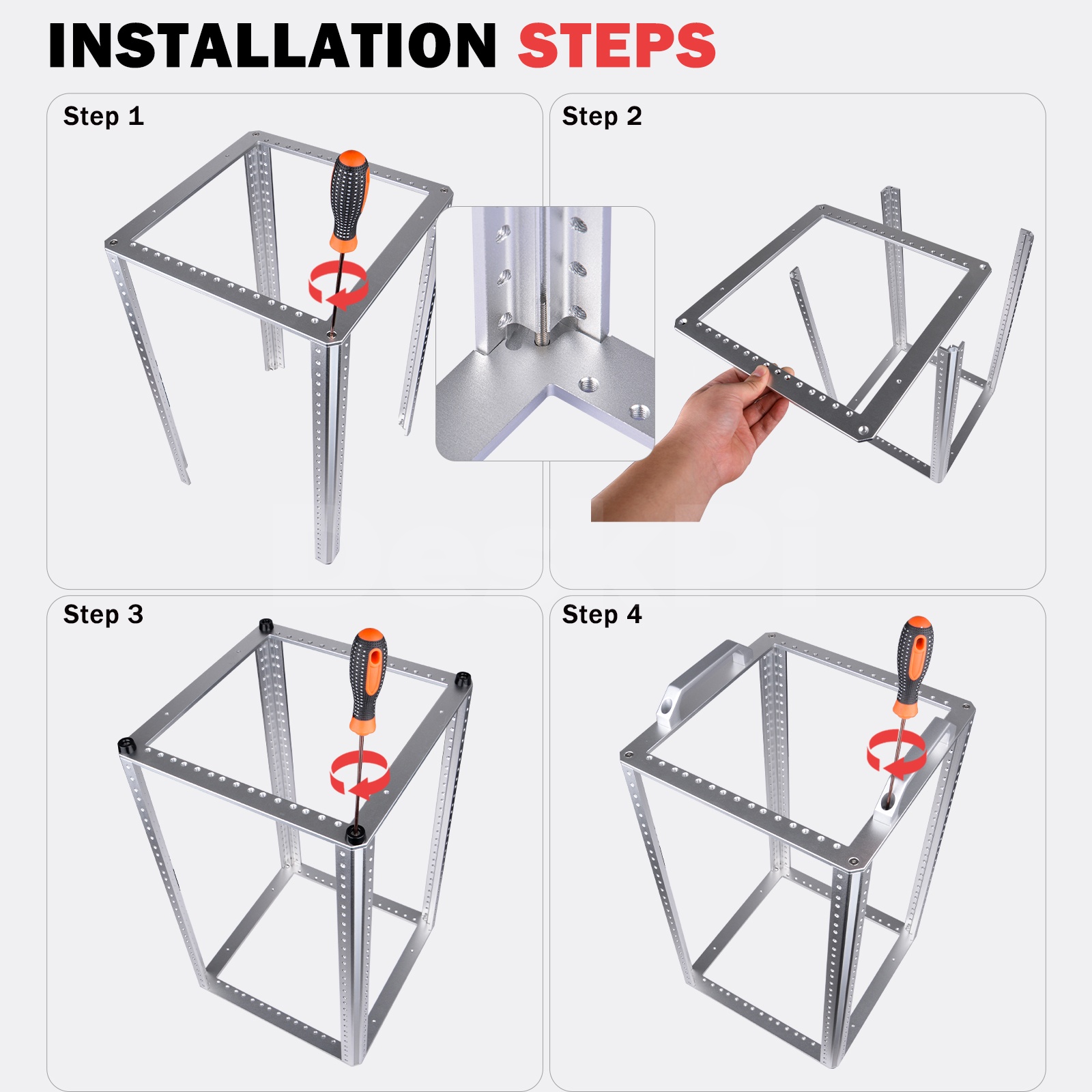 INSTALLATION STEPS

Step 1

Step 2

Step 3

Step 4